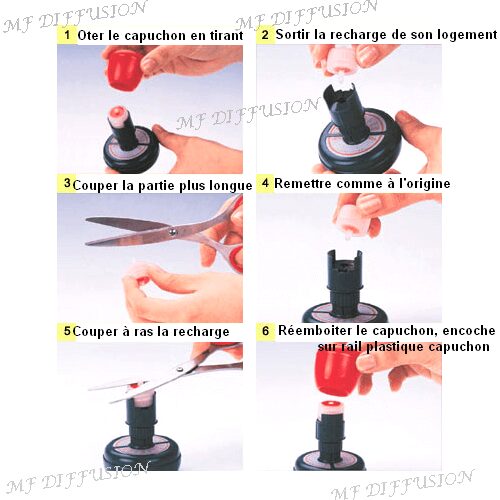 MF DIFFUSION

MF DIFFUSION

1 Oter le capuchon en tirant

2 Sortir la recharge de son logement

MF DIFFUSION

3 Couper la partie plus longue

4 Remettre comme à l'origine

5 Couper à ras la recharge

6 Réemboiter le capuchon, encoche sur rail plastique capuchon

MF DIFFUSION

MF DIFFUSION